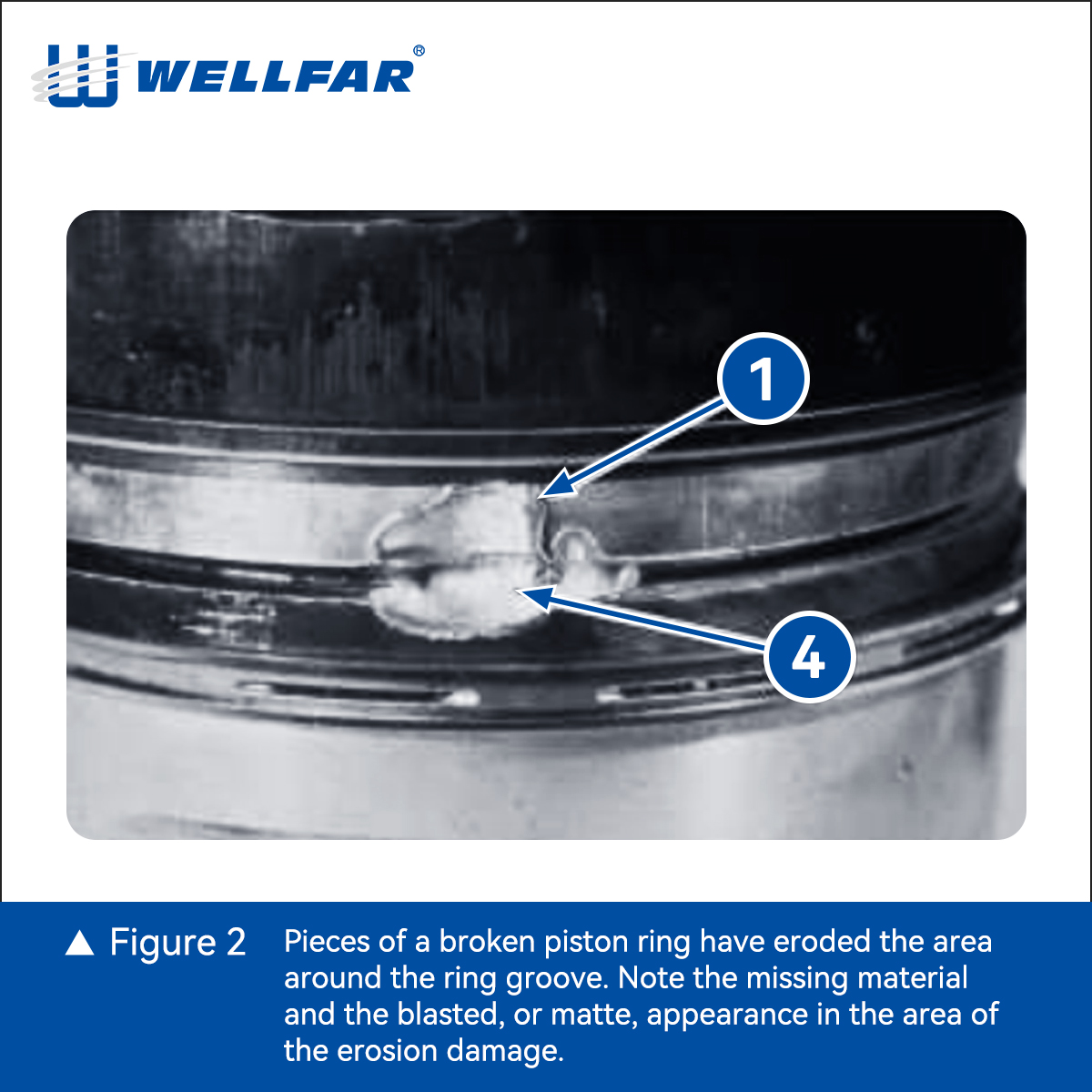 WELLFAR®

1

4

▲ Figure 2 Pieces of a broken piston ring have eroded the area around the ring groove. Note the missing material and the blasted, or matte, appearance in the area of the erosion damage.