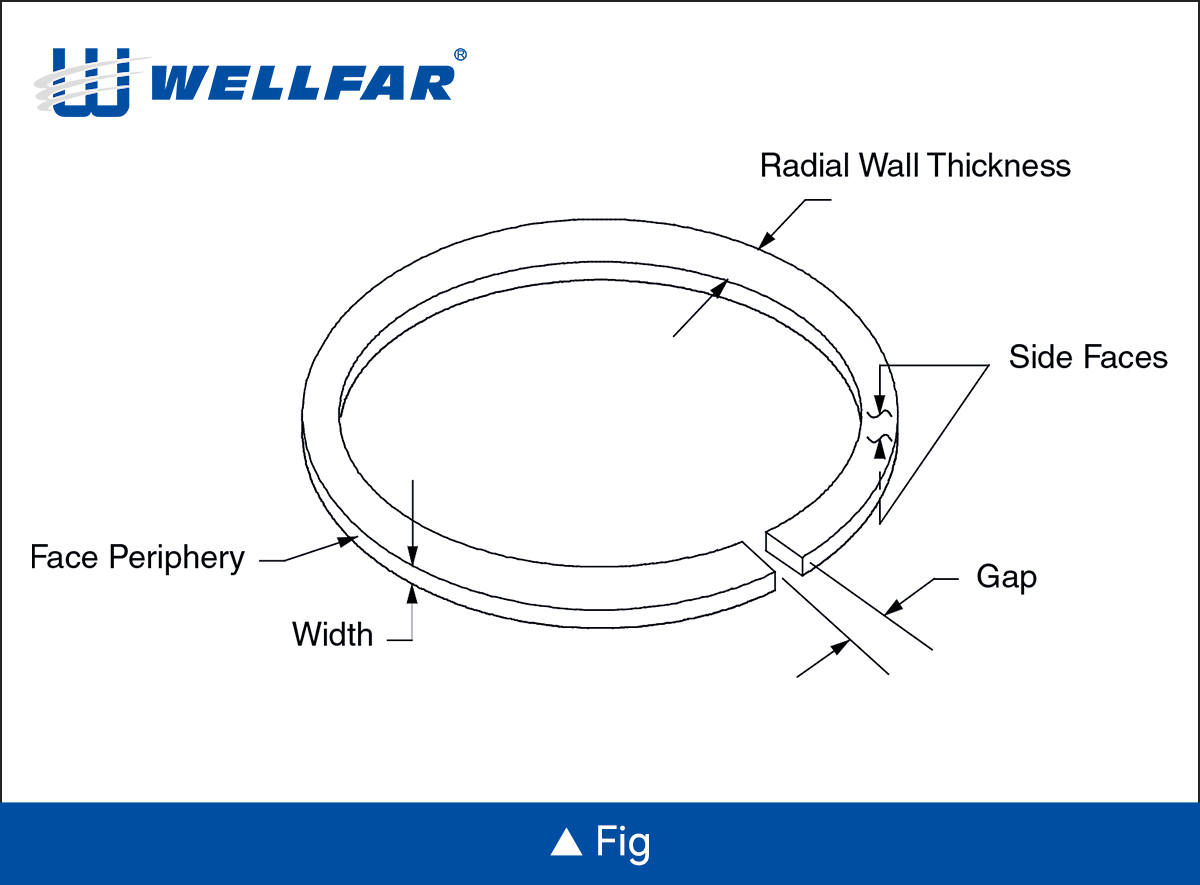 WELLFAR®

Radial Wall Thickness

Side Faces

Face Periphery

Gap

Width

▲ Fig