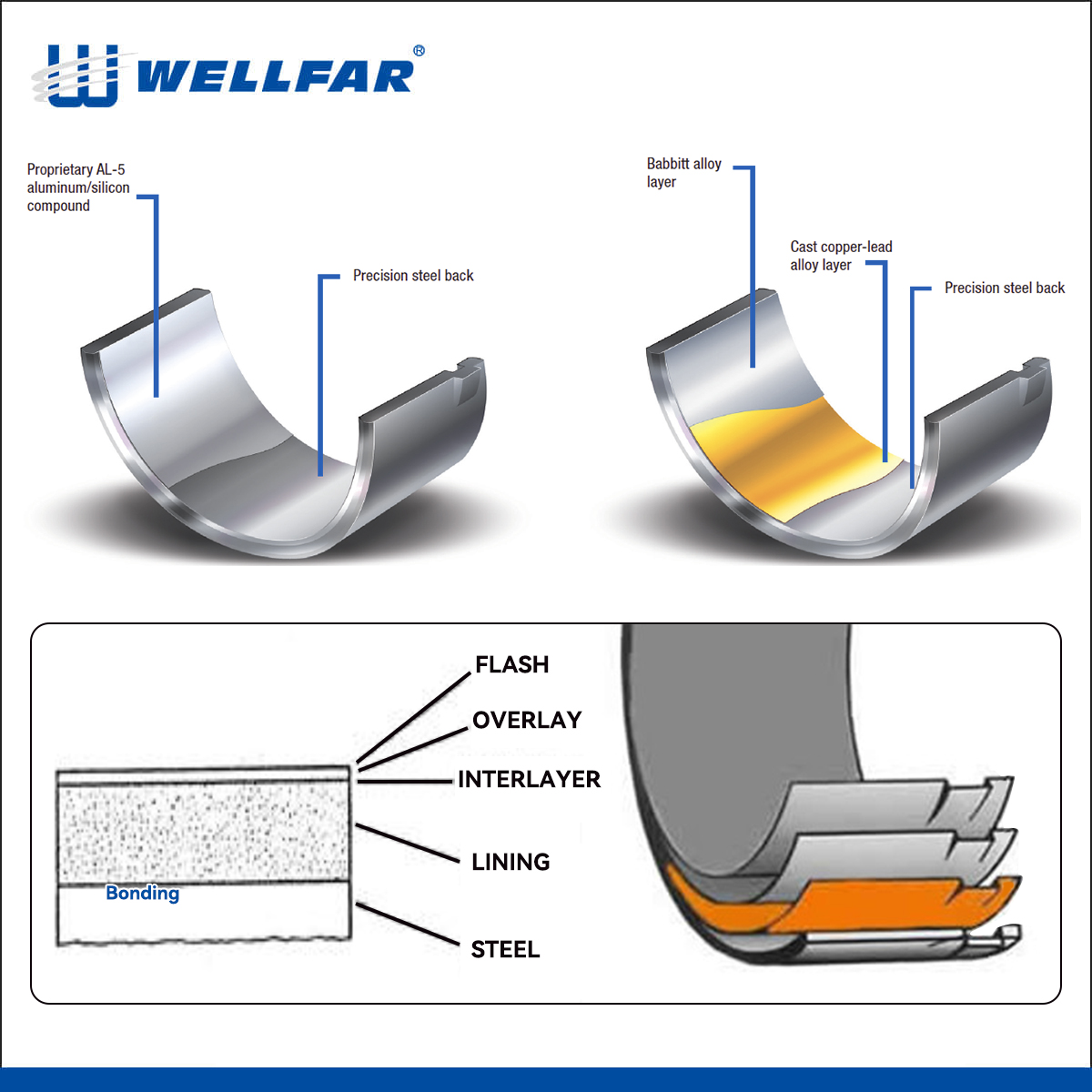 WELLFAR®

Proprietary AL-5 aluminum/silicon compound

Precision steel back

Babbitt alloy layer

Cast copper-lead alloy layer

Precision steel back

FLASH

OVERLAY

INTERLAYER

LINING

STEEL

Bonding